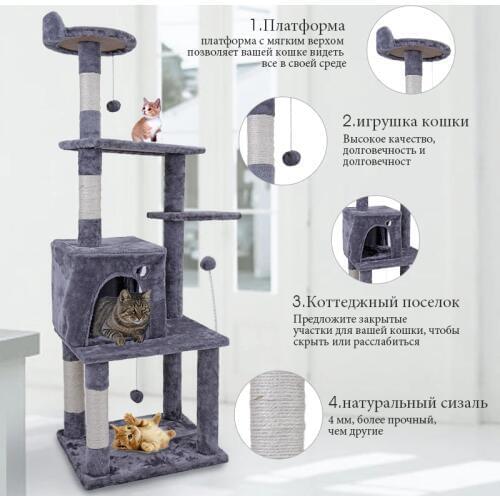 1.Платформа

платформа с мягким верхом позволяет вашей кошке видеть все в своей среде

2.игрушка кошки

Высокое качество, долговечность и долговечност

3.Коттеджный поселок

Предложите закрытые участки для вашей кошки, чтобы скрыть или расслабиться

4.натуральный сизаль

4 мм, более прочный, чем другие