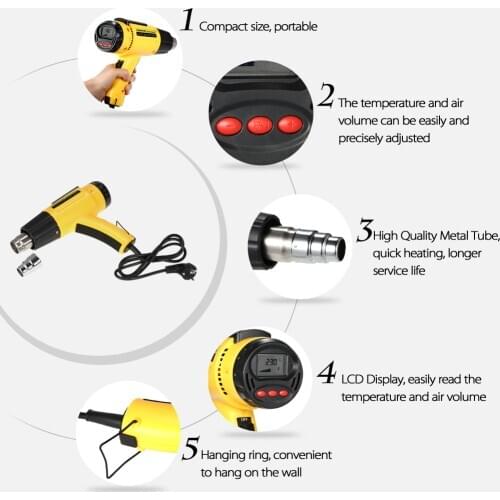 1 Compact size, portable

2 The temperature and air volume can be easily and precisely adjusted

3 High Quality Metal Tube, quick heating, longer service life

230

4 LCD Display, easily read the temperature and air volume

5 Hanging ring, convenient to hang on the wall