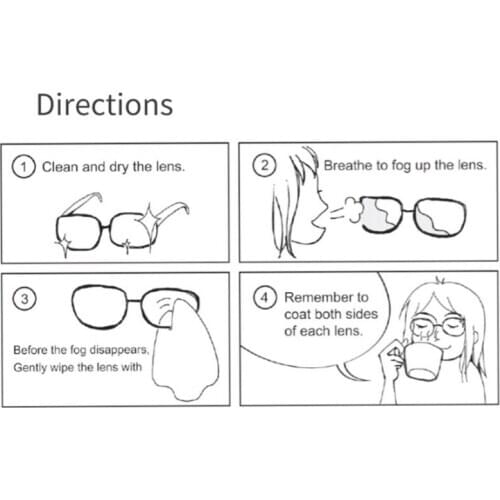 Directions

1 Clean and dry the lens.

2 Breathe to fog up the lens.

3 Before the fog disappears, Gently wipe the lens with

4 Remember to coat both sides of each lens.