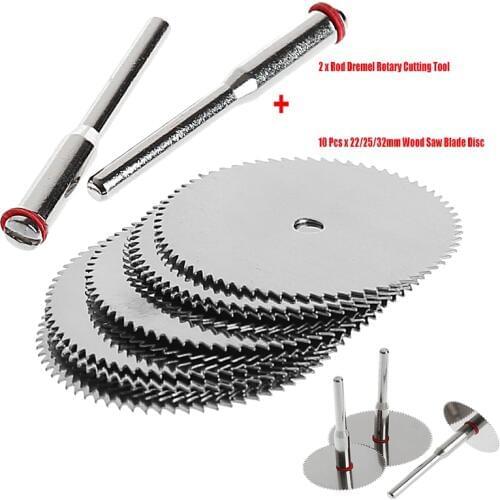 2 x Rod Dremel Rotary Cutting Tool

+

10 Pcs x 22/25/32mm Wood Saw Blade Disc