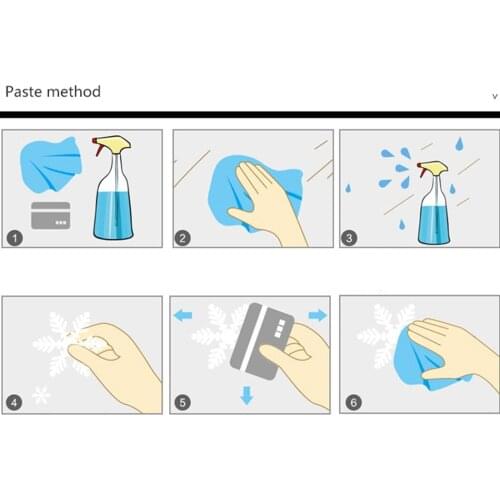 Paste method

v

1

2

3

4

5

6