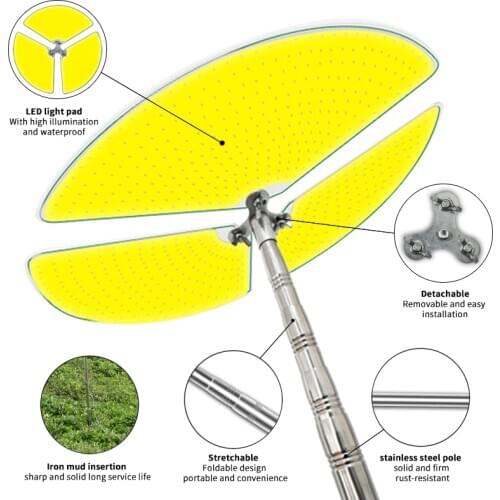 LED light pad
With high illumination and waterproof

Detachable
Removable and easy installation

Iron mud insertion
sharp and solid long service life

Stretchable
Foldable design
portable and convenience

stainless steel pole
solid and firm
rust-resistant