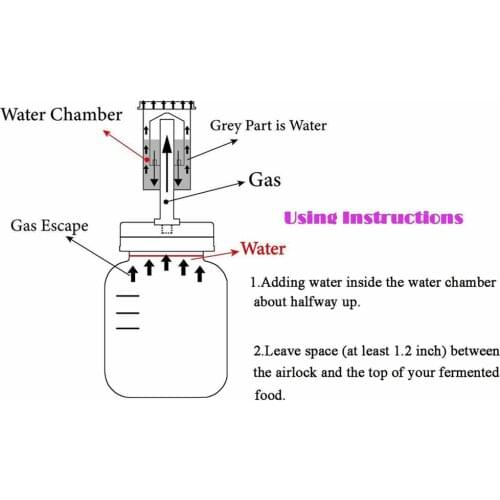 Water Chamber

Grey Part is Water

Gas

Gas Escape

Water

Using Instructions

1.Adding water inside the water chamber about halfway up.

2.Leave space (at least 1.2 inch) between the airlock and the top of your fermented food.