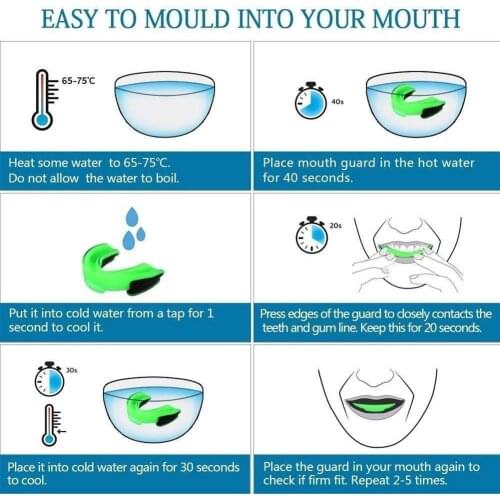 EASY TO MOULD INTO YOUR MOUTH

65-75℃

Heat some water to 65-75℃. Do not allow the water to boil.

40s

Place mouth guard in the hot water for 40 seconds.

Put it into cold water from a tap for 1 second to cool it.

20s

Press edges of the guard to closely contacts the teeth and gum line. Keep this for 20 seconds.

30s

Place it into cold water again for 30 seconds to cool.

Place the guard in your mouth again to check if firm fit. Repeat 2-5 times.