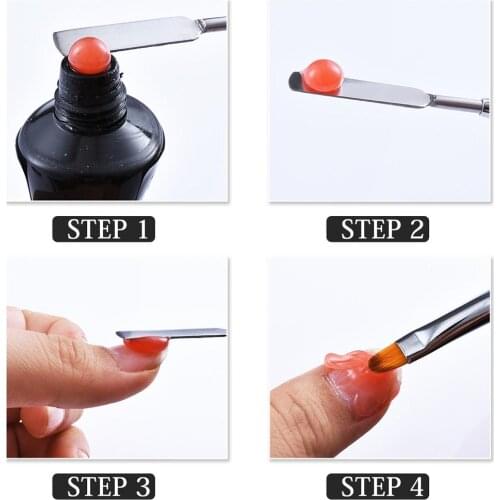 STEP 1

STEP 2

STEP 3

STEP 4