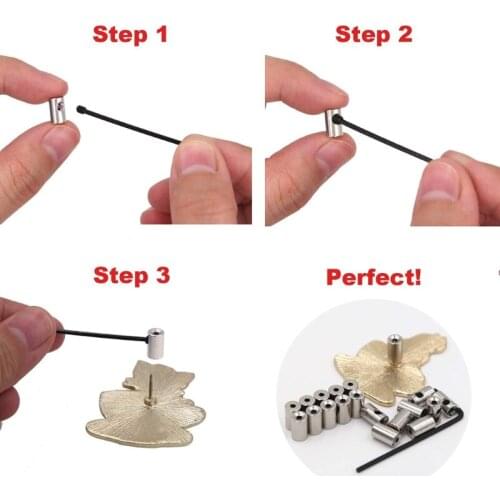 Step 1

Step 2

Step 3

Perfect!