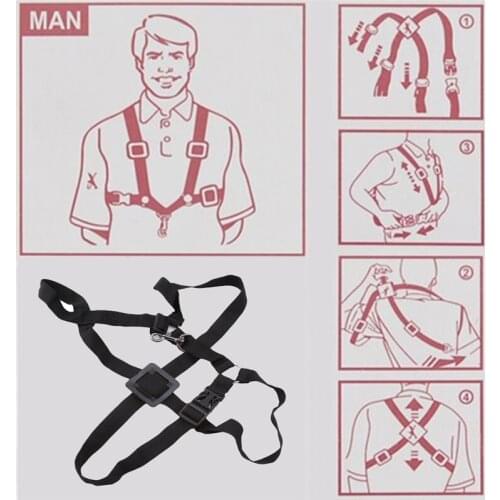 MAN

①

③

②

④