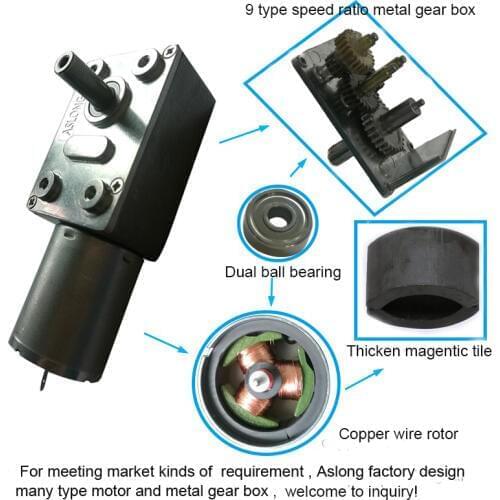 9 type speed ratio metal gear box

ASLONG

Dual ball bearing

Thicken magentic tile

Copper wire rotor

For meeting market kinds of requirement , Aslong factory design many type motor and metal gear box , welcome to inquiry!