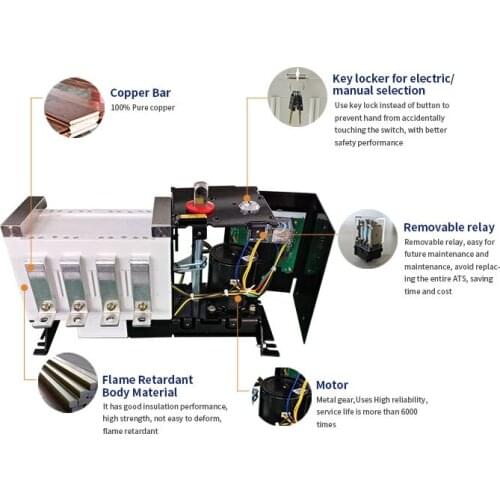 Copper Bar
100% Pure copper

Key locker for electric/ manual selection
Use key lock instead of button to prevent hand from accidentally touching the switch, with better safety performance

Removable relay
Removable relay, easy for future maintenance and maintenance, avoid replacing the entire ATS, saving time and cost

Flame Retardant Body Material
It has good insulation performance, high strength, not easy to deform, flame retardant

Motor
Metal gear,Uses High reliability, service life is more than 6000 times