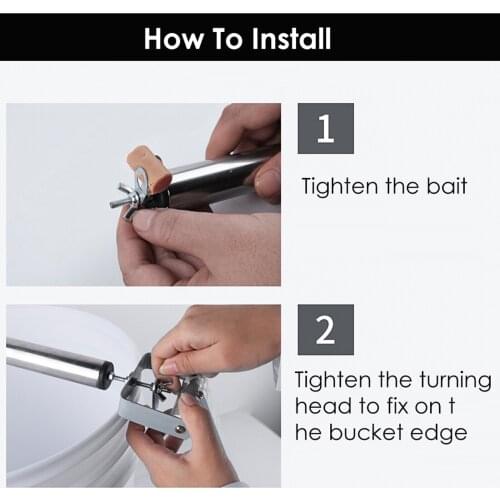 How To Install

1

Tighten the bait

2

Tighten the turning head to fix on t he bucket edge