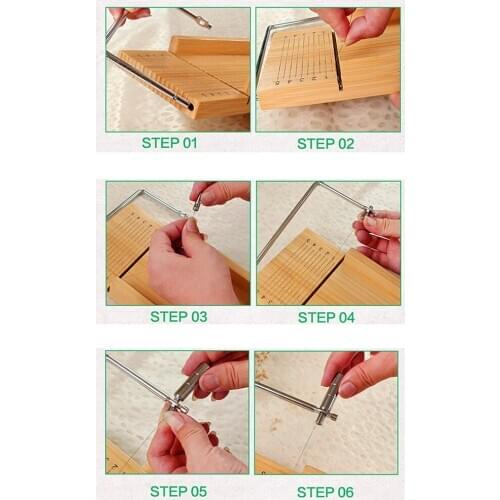 STEP 01

STEP 02

STEP 03

STEP 04

STEP 05

STEP 06