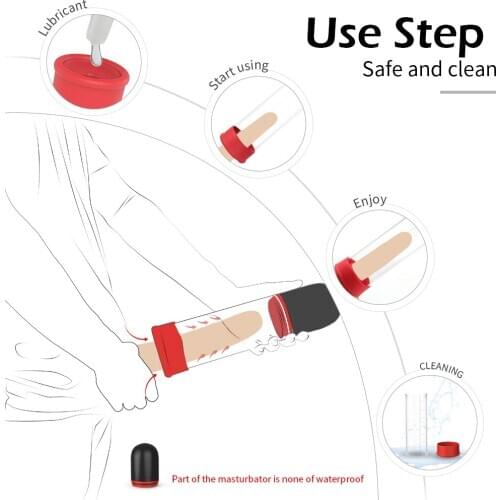 Use Step
Safe and clean

Lubricant

Start using

Enjoy

CLEANING

Part of the masturbator is none of waterproof