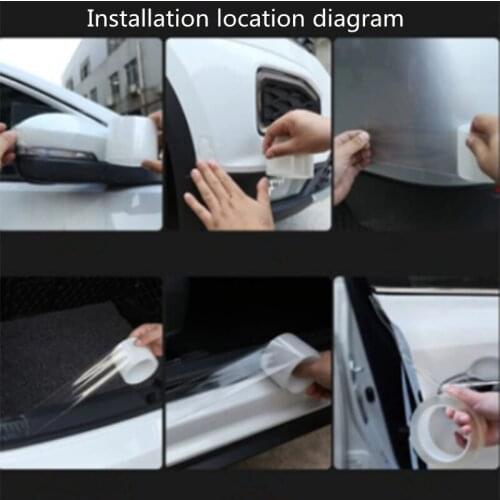 Installation location diagram