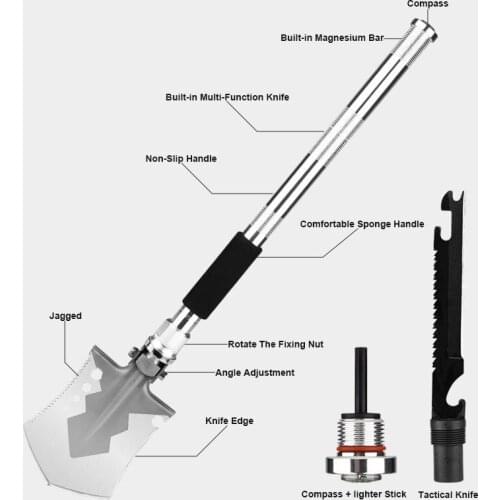 Compass

Built-in Magnesium Bar

Built-in Multi-Function Knife

Non-Slip Handle

Comfortable Sponge Handle

Jagged

Rotate The Fixing Nut

Angle Adjustment

Knife Edge

Compass + lighter Stick

Tactical Knife