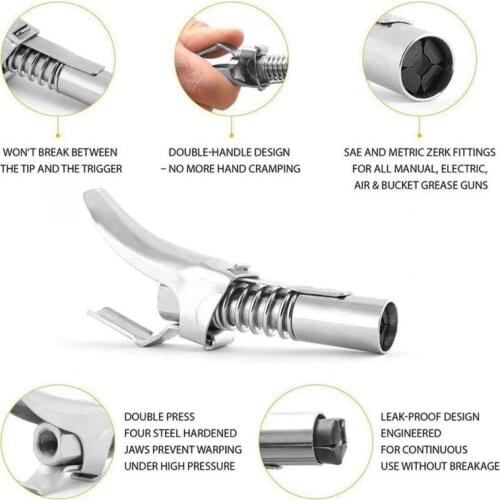 WON'T BREAK BETWEEN THE TIP AND THE TRIGGER

DOUBLE-HANDLE DESIGN – NO MORE HAND CRAMPING

SAE AND METRIC ZERK FITTINGS FOR ALL MANUAL, ELECTRIC, AIR & BUCKET GREASE GUNS

DOUBLE PRESS FOUR STEEL HARDENED JAWS PREVENT WARPING UNDER HIGH PRESSURE

LEAK-PROOF DESIGN ENGINEERED FOR CONTINUOUS USE WITHOUT BREAKAGE