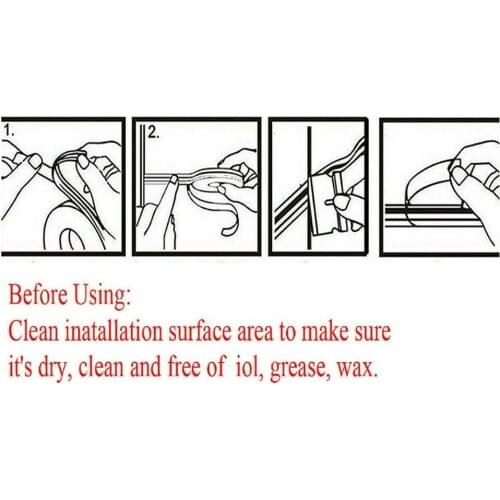 1.

2.

Before Using:
Clean inatallation surface area to make sure it's dry, clean and free of iol, grease, wax.