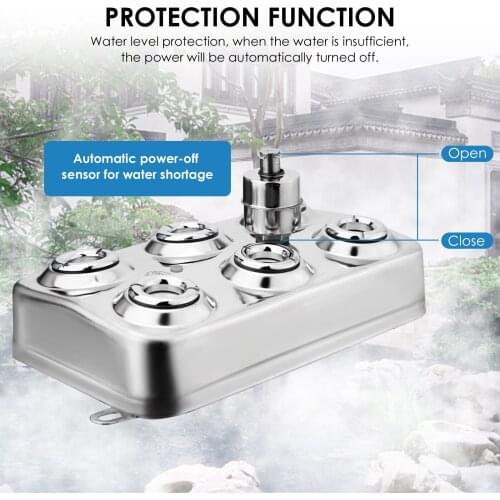 PROTECTION FUNCTION

Water level protection, when the water is insufficient, the power will be automatically turned off.

Automatic power-off sensor for water shortage

Open

Close