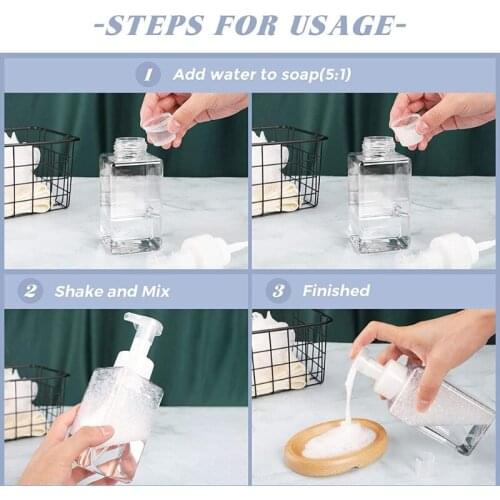 -STEPS FOR USAGE-

1 Add water to soap(5:1)

2 Shake and Mix

3 Finished