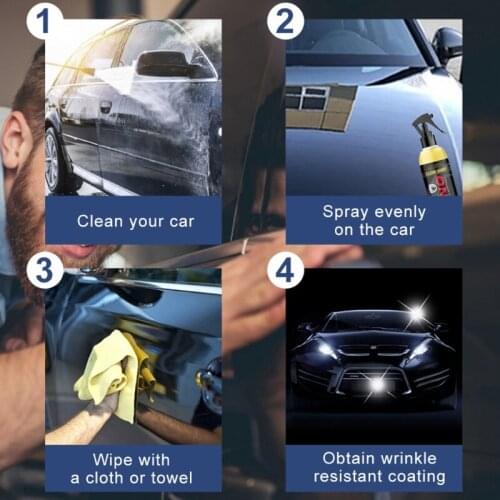 1

Clean your car

2

Spray evenly on the car

3

Wipe with a cloth or towel

4

Obtain wrinkle resistant coating