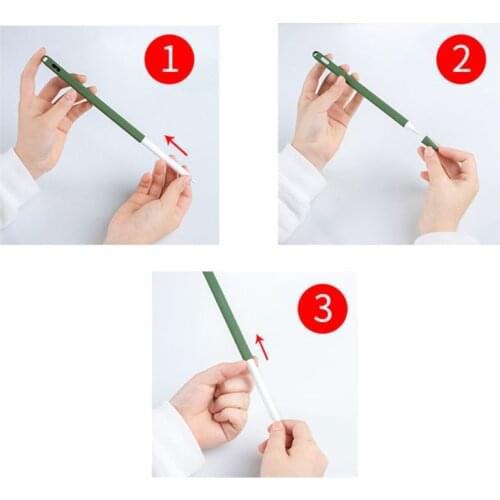 1

2

3