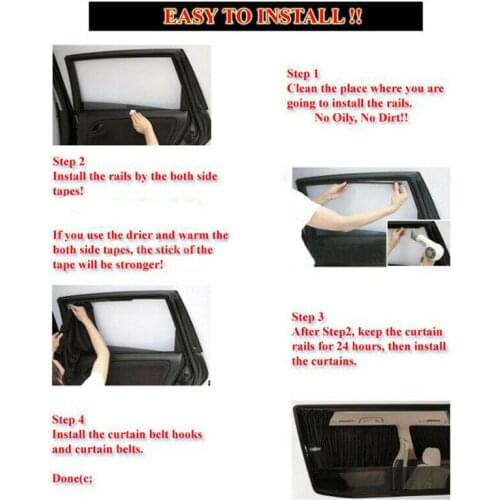 EASY TO INSTALL !!

Step 1
Clean the place where you are going to install the rails.
No Oily, No Dirt!!

Step 2
Install the rails by the both side tapes!

If you use the drier and warm the both side tapes, the stick of the tape will be stronger!

Step 3
After Step2, keep the curtain rails for 24 hours, then install the curtains.

Step 4
Install the curtain belt hooks and curtain belts.

Done(c: