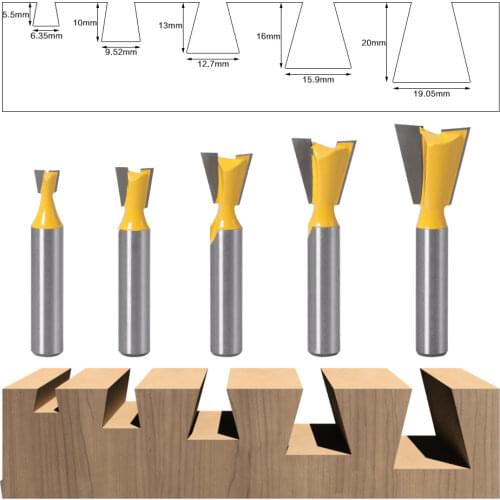 5.5mm
6.35mm
10mm
9.52mm
13mm
12.7mm
16mm
15.9mm
20mm
19.05mm