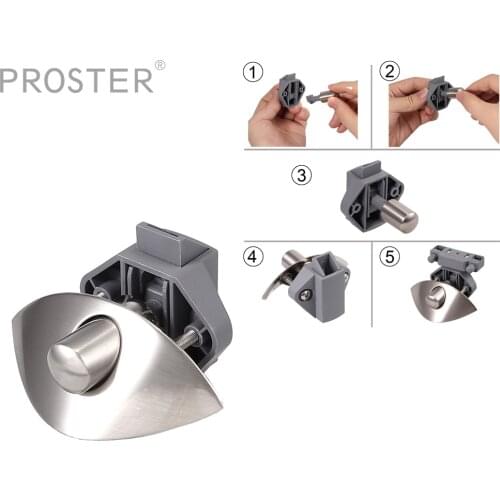 PROSTER®

1

2

3

4

5