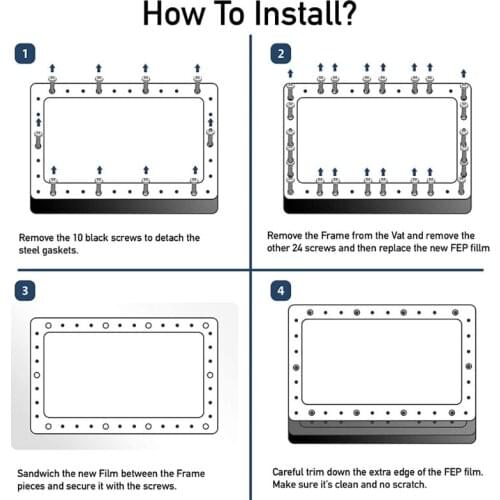 How To Install?

1

Remove the 10 black screws to detach the steel gaskets.

2

Remove the Frame from the Vat and remove the other 24 screws and then replace the new FEP fillm

3

Sandwich the new Film between the Frame pieces and secure it with the screws.

4

Careful trim down the extra edge of the FEP film. Make sure it's clean and no scratch.