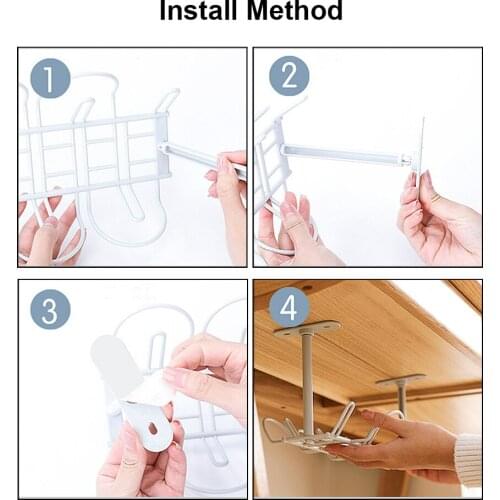 Install Method

1

2

3

4