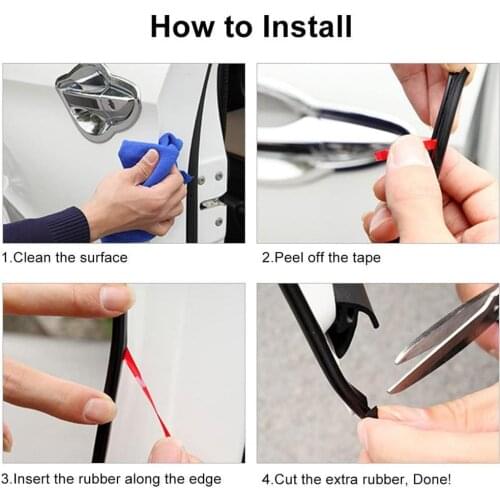 How to Install

1.Clean the surface

2.Peel off the tape

3.Insert the rubber along the edge

4.Cut the extra rubber, Done!