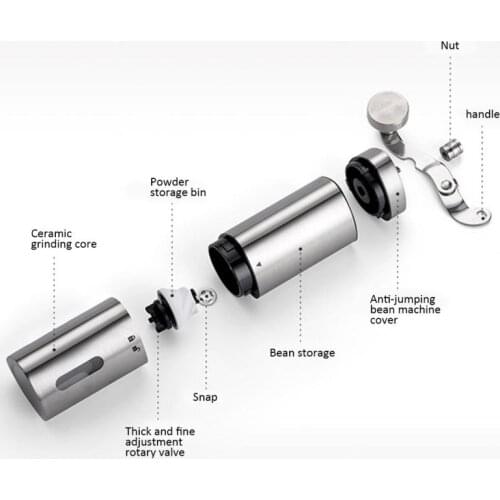 Nut

handle

Powder storage bin

Ceramic grinding core

Anti-jumping bean machine cover

Bean storage

Snap

Thick and fine adjustment rotary valve