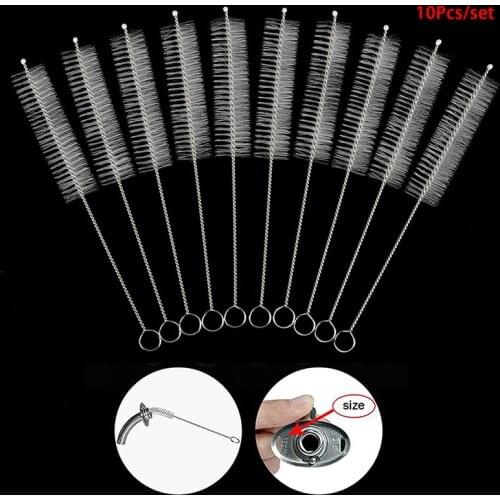 10Pcs/set

size