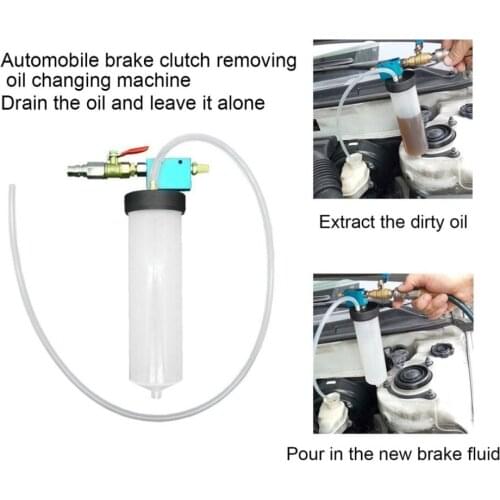 Automobile brake clutch removing oil changing machine
Drain the oil and leave it alone

Extract the dirty oil

Pour in the new brake fluid