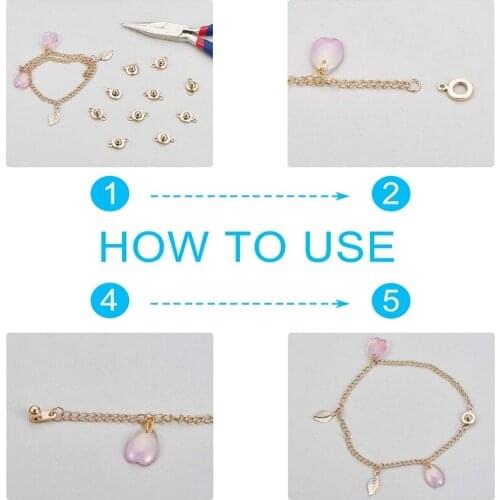 1

2

HOW TO USE

4

5