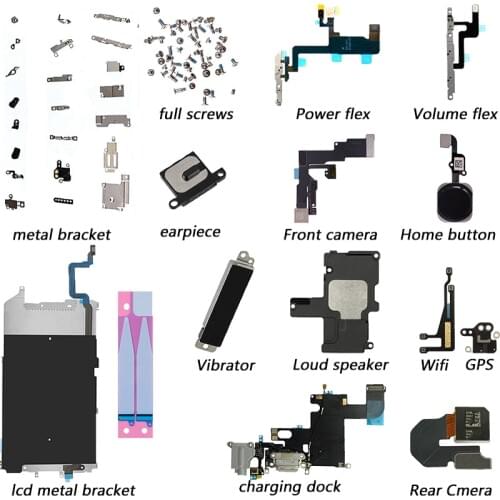 full screws

Power flex

Volume flex

metal bracket

earpiece

Front camera

Home button

Vibrator

Loud speaker

Wifi

GPS

lcd metal bracket

charging dock

Rear Cmera