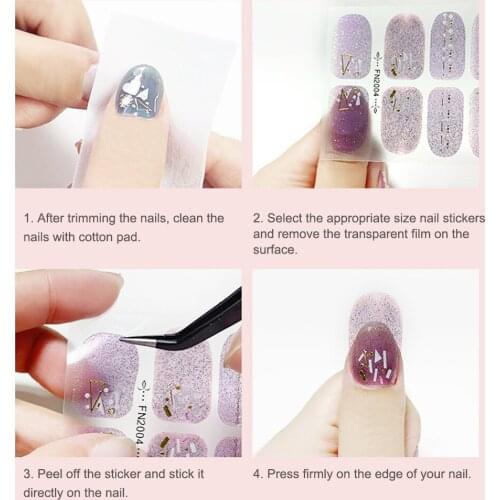 FN2004

1. After trimming the nails, clean the nails with cotton pad.

2. Select the appropriate size nail stickers and remove the transparent film on the surface.

FN2004

3. Peel off the sticker and stick it directly on the nail.

4. Press firmly on the edge of your nail.