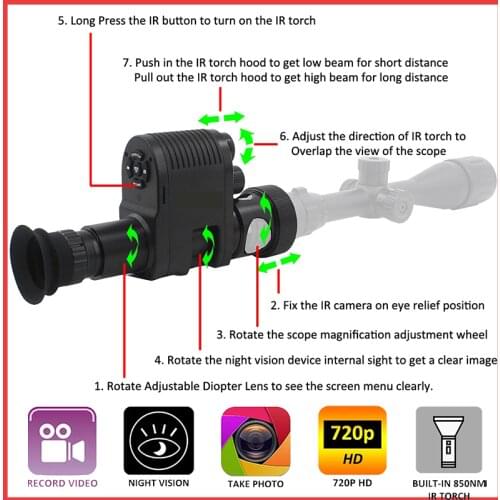 5. Long Press the IR button to turn on the IR torch

7. Push in the IR torch hood to get low beam for short distance
Pull out the IR torch hood to get high beam for long distance

6. Adjust the direction of IR torch to Overlap the view of the scope

2. Fix the IR camera on eye relief position

3. Rotate the scope magnification adjustment wheel

4. Rotate the night vision device internal sight to get a clear image

1. Rotate Adjustable Diopter Lens to see the screen menu clearly.

RECORD VIDEO

NIGHT VISION

TAKE PHOTO

720p
HD
720P HD

BUILT-IN 850NM IR TORCH