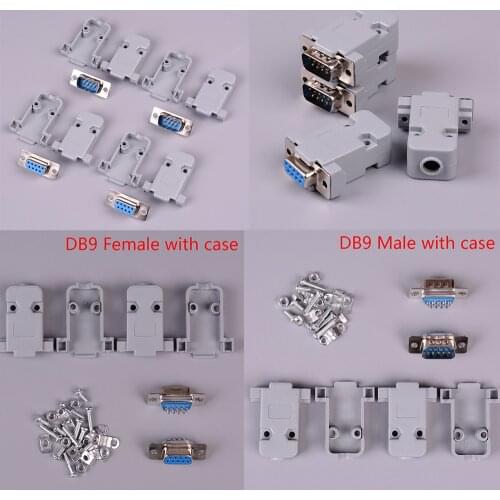 DB9 Female with case

DB9 Male with case