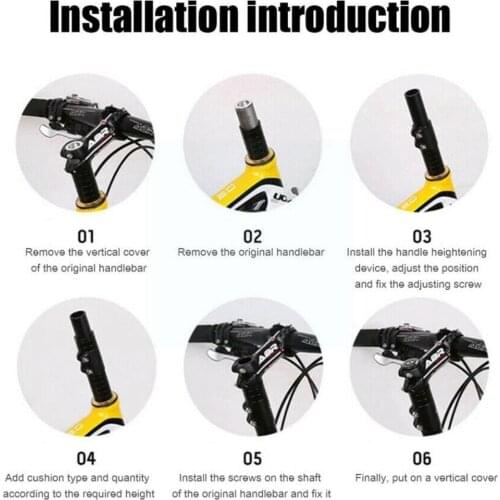 Installation introduction

01
Remove the vertical cover of the original handlebar

02
Remove the original handlebar

03
Install the handle heightening device, adjust the position and fix the adjusting screw

04
Add cushion type and quantity according to the required height

05
Install the screws on the shaft of the original handlebar and fix it

06
Finally, put on a vertical cover