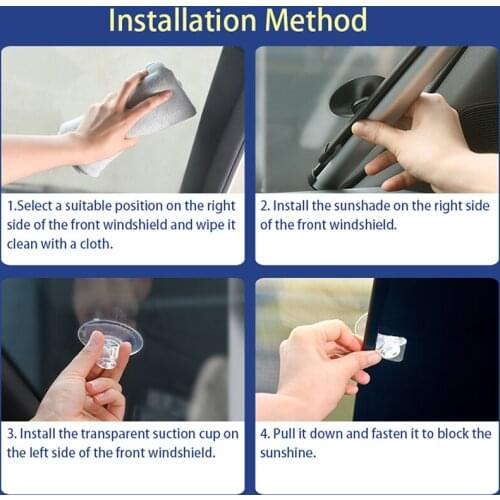 Installation Method

1.Select a suitable position on the right side of the front windshield and wipe it clean with a cloth.

2. Install the sunshade on the right side of the front windshield.

3. Install the transparent suction cup on the left side of the front windshield.

4. Pull it down and fasten it to block the sunshine.