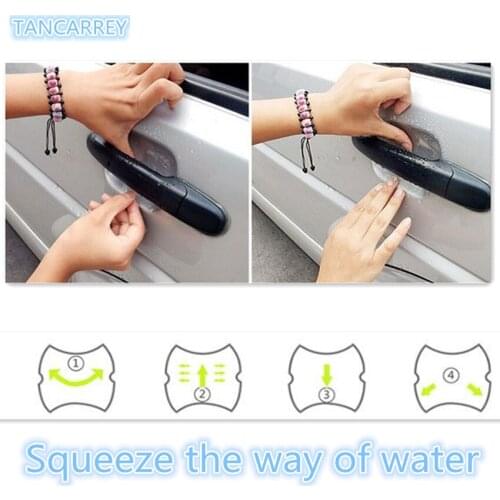 TANCARREY

①

②

③

④

Squeeze the way of water