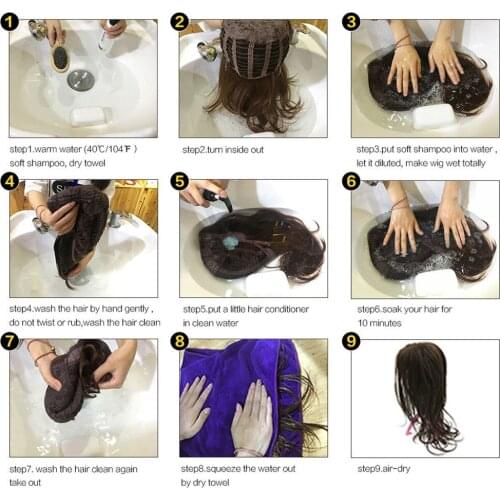 1

step1.warm water (40℃/104℉)
soft shampoo, dry towel

2

step2.turn inside out

3

step3.put soft shampoo into water ,
let it diluted, make wig wet totally

4

step4.wash the hair by hand gently ,
do not twist or rub,wash the hair clean

5

step5.put a little hair conditioner
in clean water

6

step6.soak your hair for
10 minutes

7

step7. wash the hair clean again
take out

8

step8.squeeze the water out
by dry towel

9

step9.air-dry