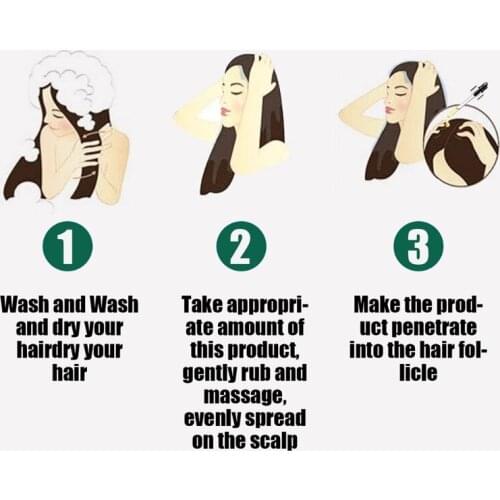 1

Wash and Wash and dry your hairdry your hair

2

Take appropriate amount of this product, gently rub and massage, evenly spread on the scalp

3

Make the product penetrate into the hair follicle