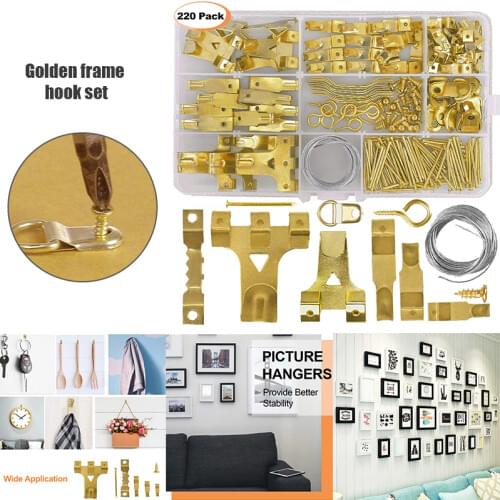 220 Pack

Golden frame hook set

PICTURE HANGERS

Provide Better Stability

Wide Application