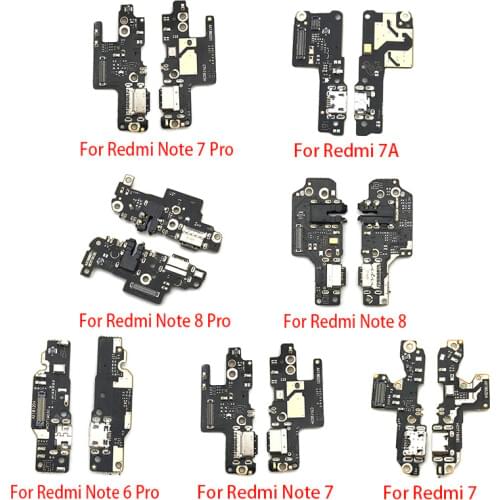 For Redmi Note 7 Pro

For Redmi 7A

For Redmi Note 8 Pro

For Redmi Note 8

For Redmi Note 6 Pro

For Redmi Note 7

For Redmi 7