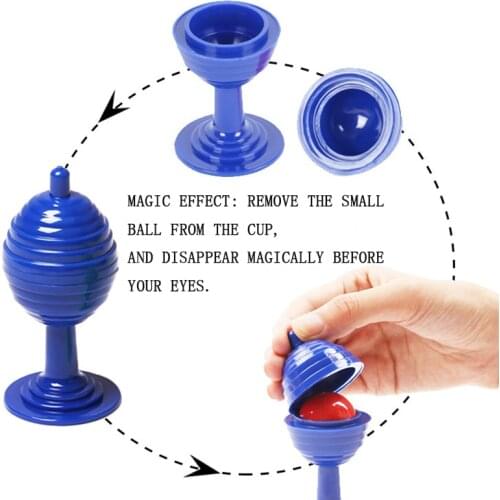 MAGIC EFFECT: REMOVE THE SMALL BALL FROM THE CUP,
AND DISAPPEAR MAGICALLY BEFORE YOUR EYES.