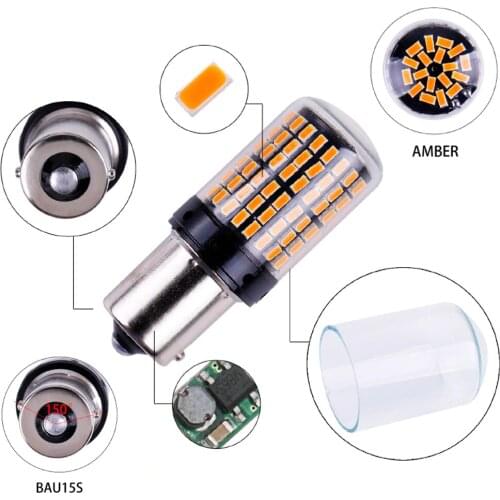 AMBER

150

BAU15S