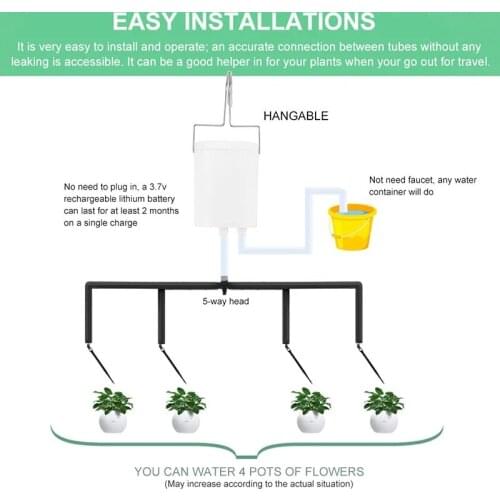 EASY INSTALLATIONS

It is very easy to install and operate; an accurate connection between tubes without any leaking is accessible. It can be a good helper in for your plants when your go out for travel.

HANGABLE

No need to plug in, a 3.7v rechargeable lithium battery can last for at least 2 months on a single charge

Not need faucet, any water container will do

5-way head

YOU CAN WATER 4 POTS OF FLOWERS
(May increase according to the actual situation)