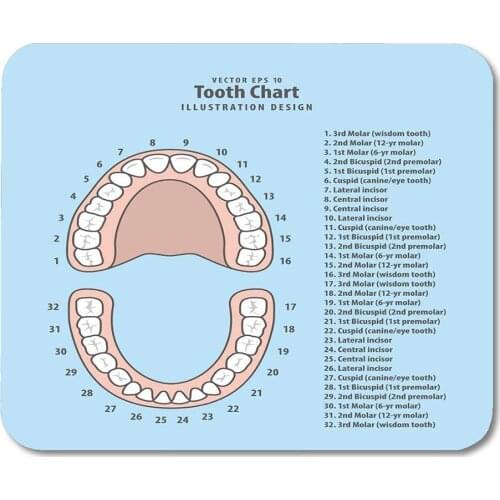 VECTOR EPS 10
Tooth Chart
ILLUSTRATION DESIGN

8 9 7 10 6 11 5 12 4 13 3 14 2 15 1 16

32 17 31 18 30 19 29 20 28 21 27 22 26 25 24 23

1. 3rd Molar (wisdom tooth)
2. 2nd Molar (12-yr molar)
3. 1st Molar (6-yr molar)
4. 2nd Bicuspid (2nd premolar)
5. 1st Bicuspid (1st premolar)
6. Cuspid (canine/eye tooth)
7. Lateral incisor
8. Central incisor
9. Central incisor
10. Lateral incisor
11. Cuspid (canine/eye tooth)
12. 1st Bicuspid (1st premolar)
13. 2nd Bicuspid (2nd premolar)
14. 1st Molar (6-yr molar)
15. 2nd Molar (12-yr molar)
16. 3rd Molar (wisdom tooth)
17. 3rd Molar (wisdom tooth)
18. 2nd Molar (12-yr molar)
19. 1st Molar (6-yr molar)
20. 2nd Bicuspid (2nd premolar)
21. 1st Bicuspid (1st premolar)
22. Cuspid (canine/eye tooth)
23. Lateral incisor
24. Central incisor
25. Central incisor
26. Lateral incisor
27. Cuspid (canine/eye tooth)
28. 1st Bicuspid (1st premolar)
29. 2nd Bicuspid (2nd premolar)
30. 1st Molar (6-yr molar)
31. 2nd Molar (12-yr molar)
32. 3rd Molar (wisdom tooth)