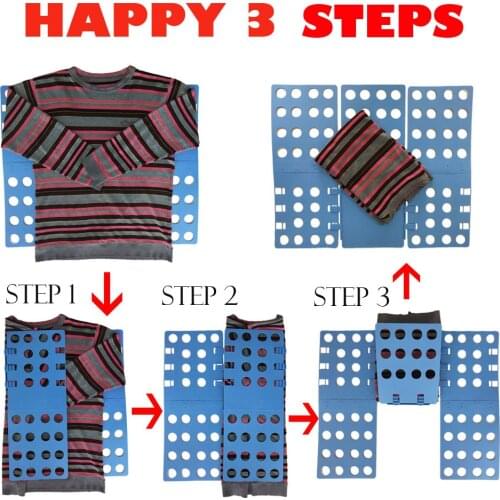 HAPPY 3 STEPS

STEP 1

STEP 2

STEP 3